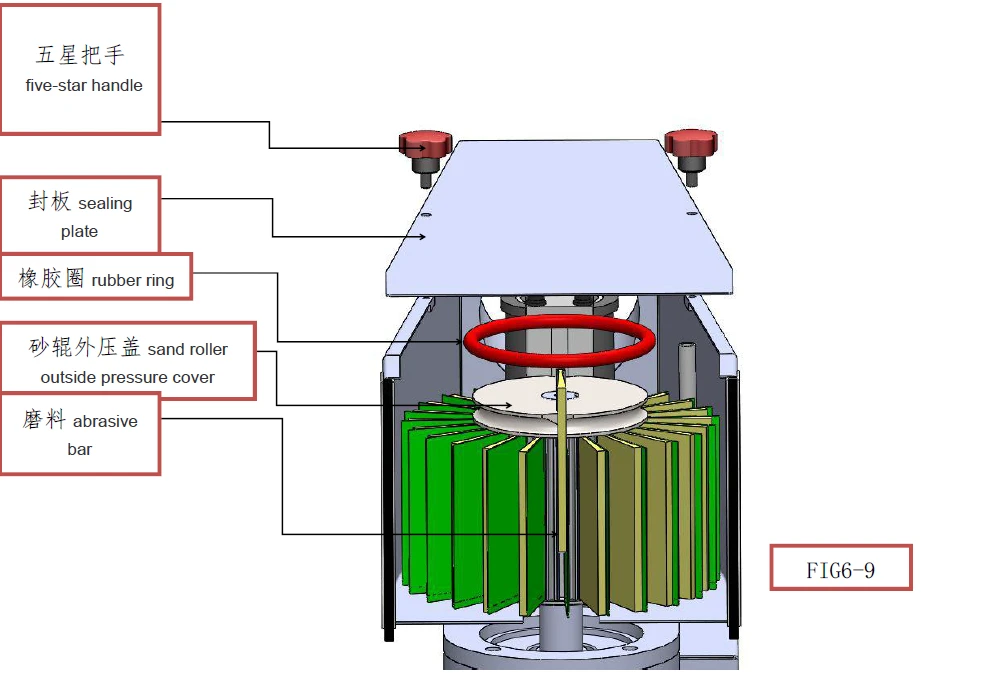 五星把手
five-star handle

封板 sealing plate

橡胶圈 rubber ring

砂辊外压盖 sand roller outside pressure cover

磨料 abrasive bar

FIG6-9